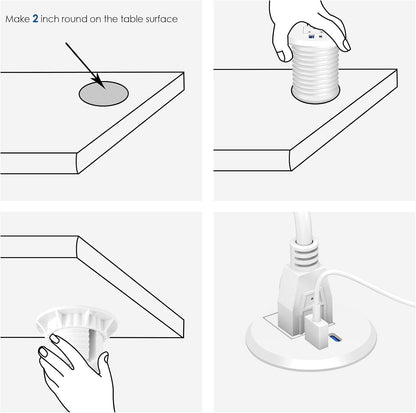 Make 2 inch round on the table surface