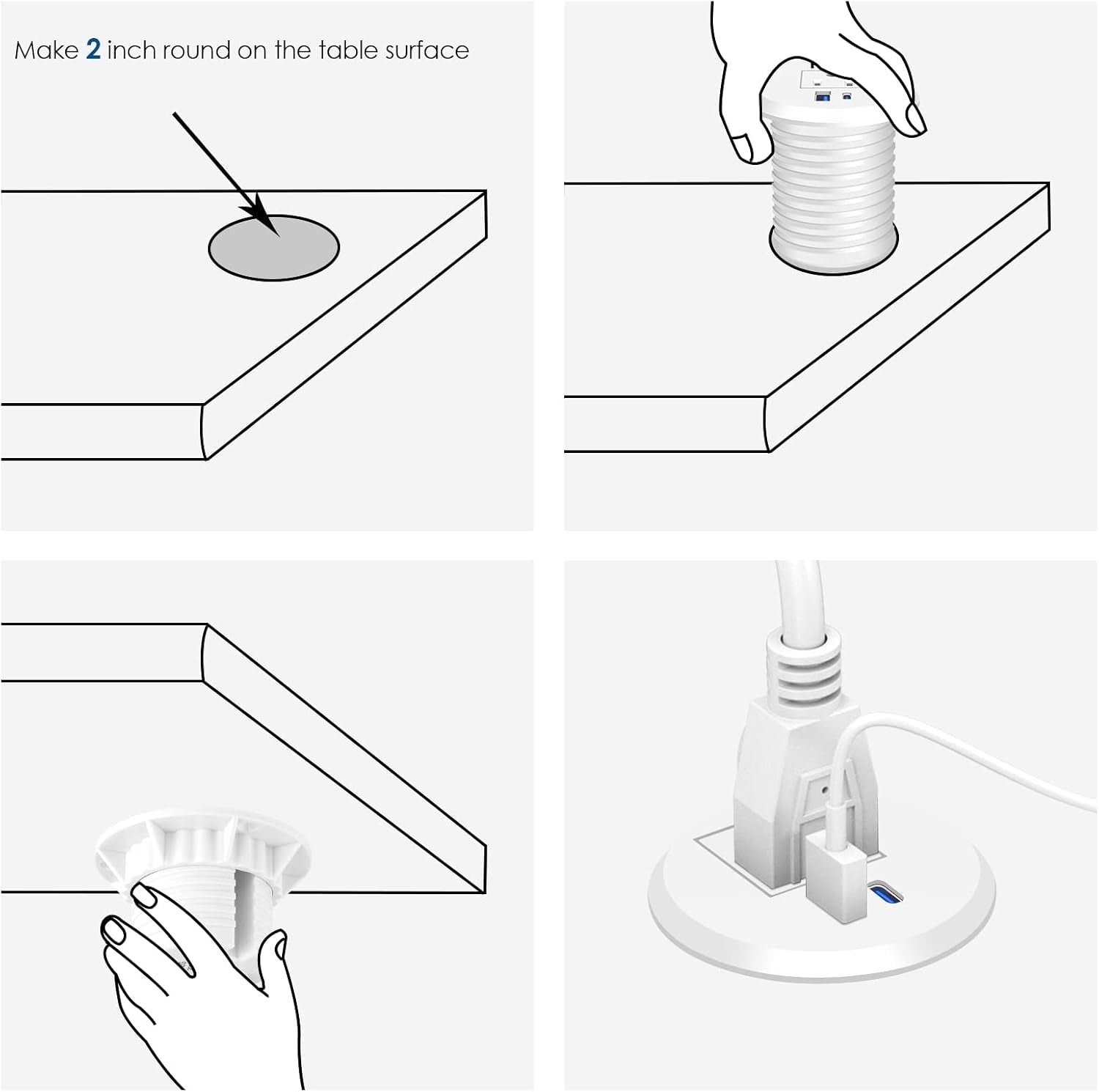 Make 2 inch round on the table surface